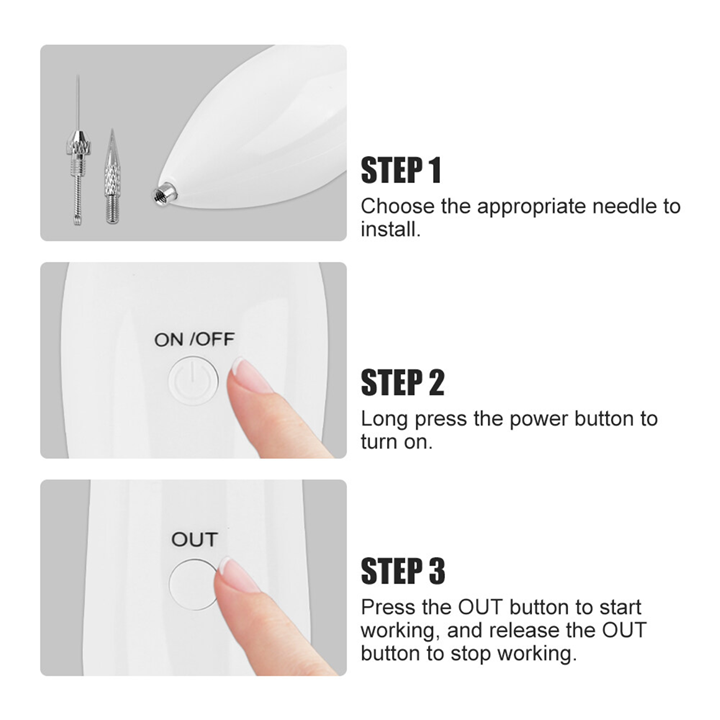 STEP 1
Choose the appropriate needle to install.

ON /OFF

STEP 2
Long press the power button to turn on.

OUT

STEP 3
Press the OUT button to start working, and release the OUT button to stop working.