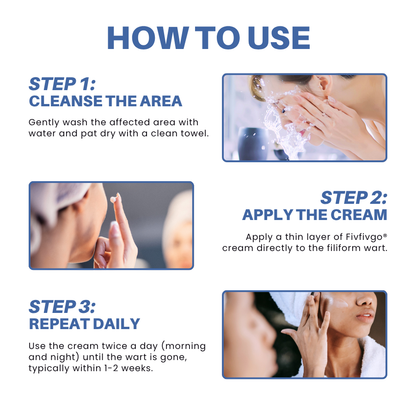 HOW TO USE

STEP 1:
CLEANSE THE AREA

Gently wash the affected area with water and pat dry with a clean towel.

STEP 2:
APPLY THE CREAM

Apply a thin layer of Fivfivgo® cream directly to the filiform wart.

STEP 3:
REPEAT DAILY

Use the cream twice a day (morning and night) until the wart is gone, typically within 1-2 weeks.